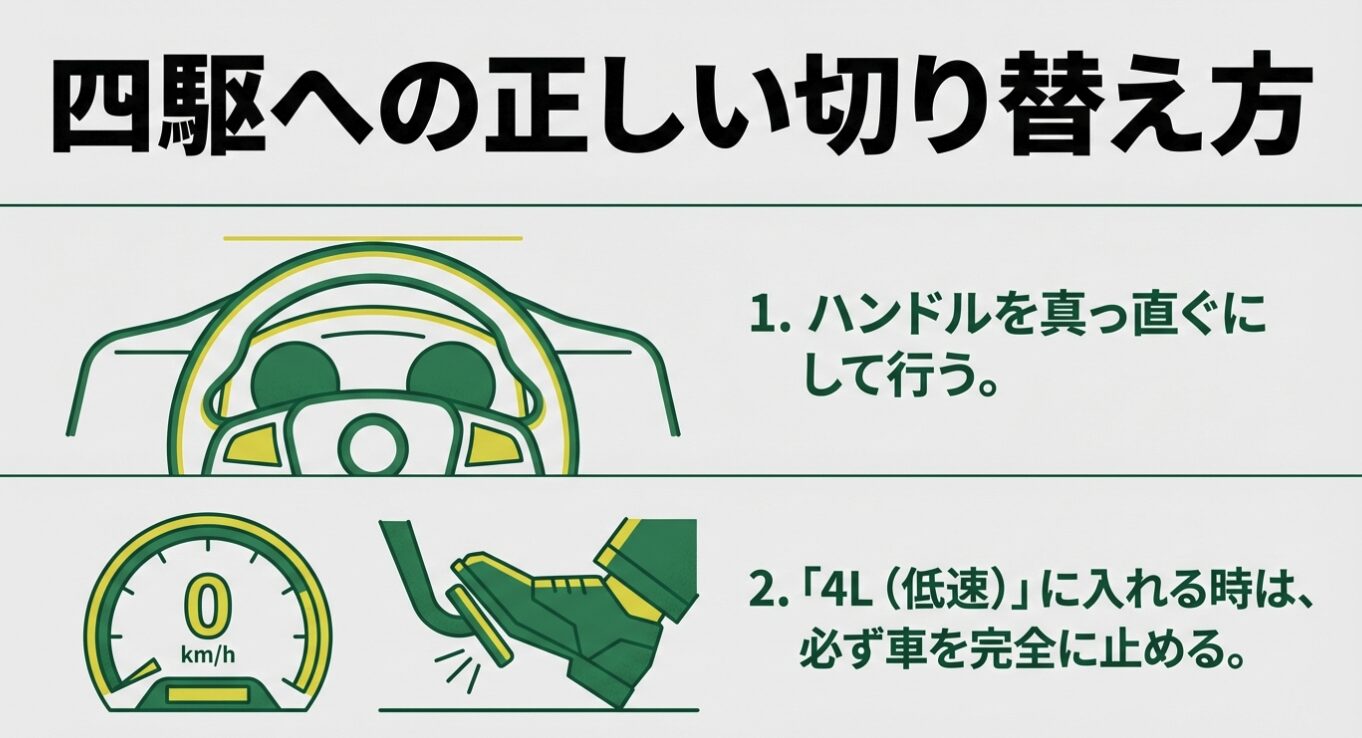 四駆への正しい切り替え方

1. ハンドルを真っ直ぐにして行う。

0
km/h

2.「4L（低速）」に入れる時は、必ず車を完全に止める。